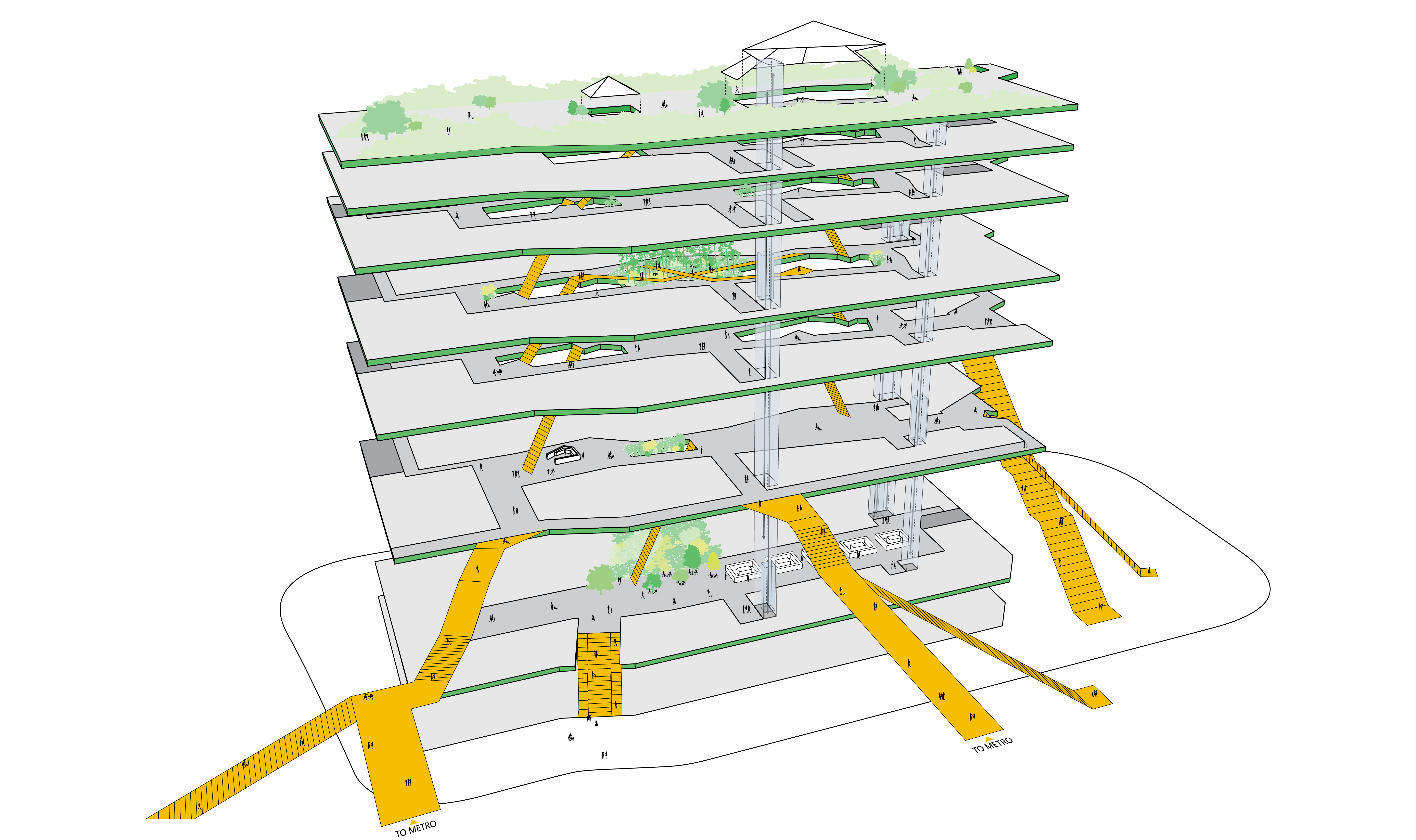 TO METRO

TO METRO