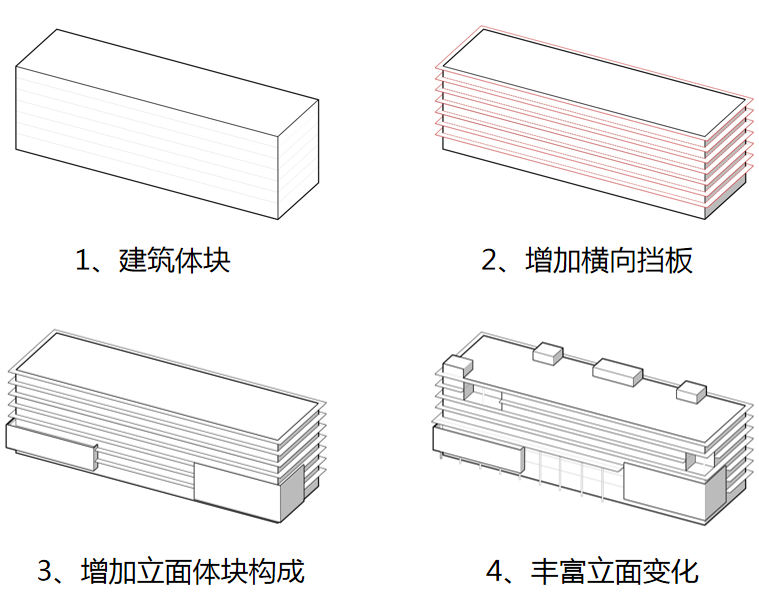 1、建筑体块

2、增加横向挡板

3、增加立面体块构成

4、丰富立面变化