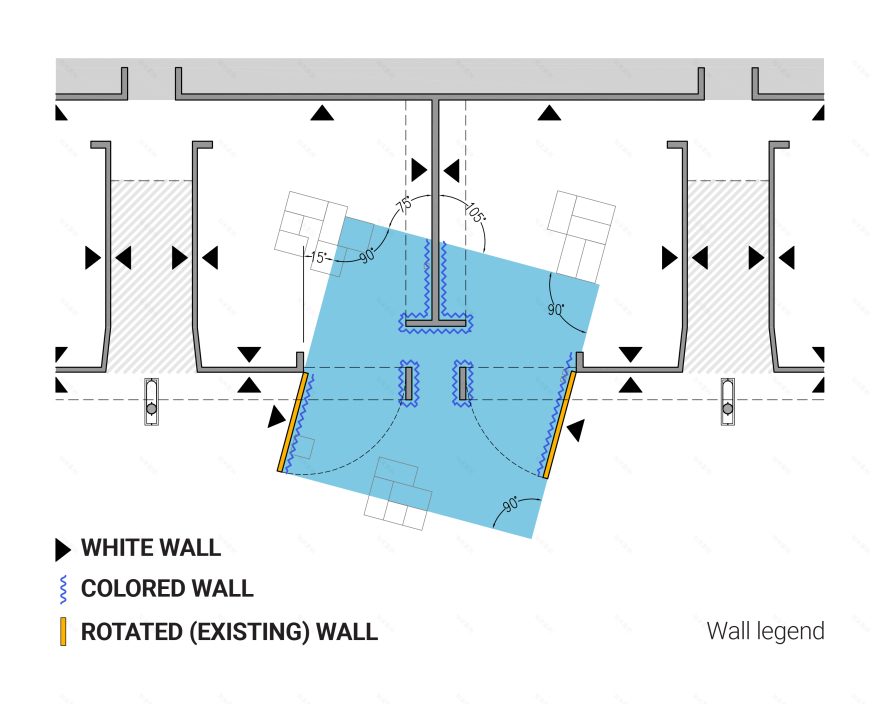 75°
105°
15°
90°
90°
90°

WHITE WALL
COLORED WALL
ROTATED (EXISTING) WALL

Wall legend