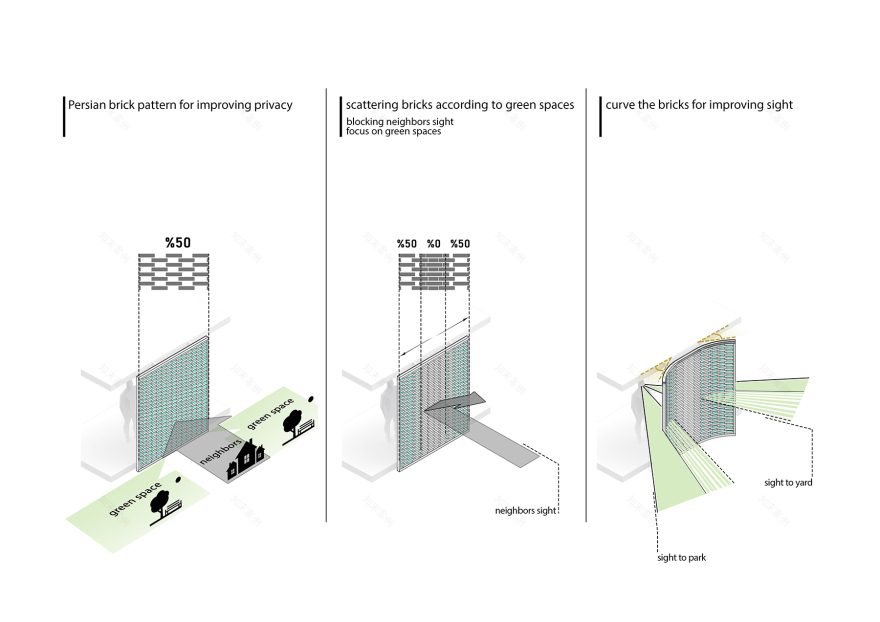 Persian brick pattern for improving privacy

%50

green space

neighbors

green space

scattering bricks according to green spaces
blocking neighbors sight
focus on green spaces

%50 %0 %50

neighbors sight

curve the bricks for improving sight

sight to yard

sight to park