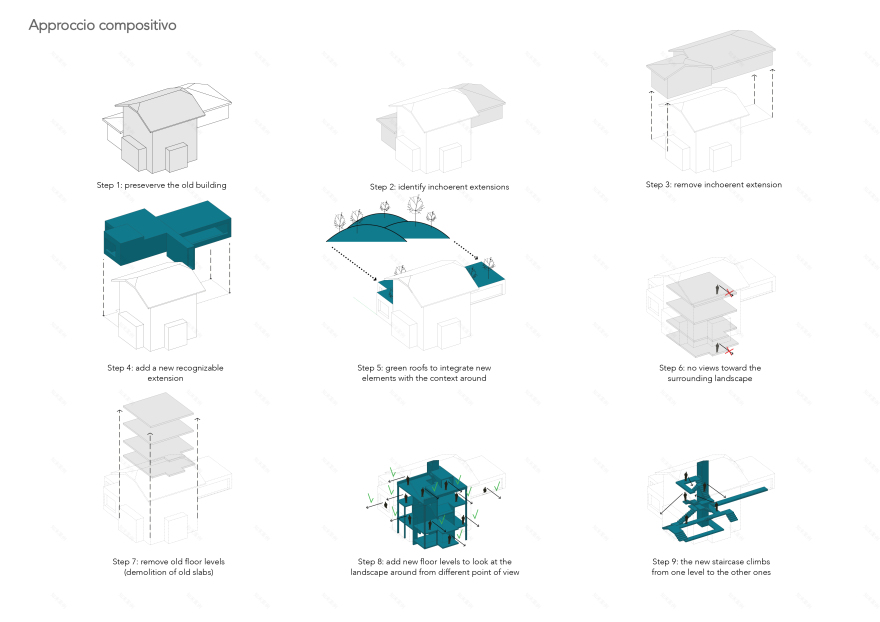 Approccio compositivo

Step 1: preseverve the old building

Step 2: identify inchoerent extensions

Step 3: remove inchoerent extension

Step 4: add a new recognizable extension

Step 5: green roofs to integrate new elements with the context around

Step 6: no views toward the surrounding landscape

Step 7: remove old floor levels (demolition of old slabs)

Step 8: add new floor levels to look at the landscape around from different point of view

Step 9: the new staircase climbs from one level to the other ones