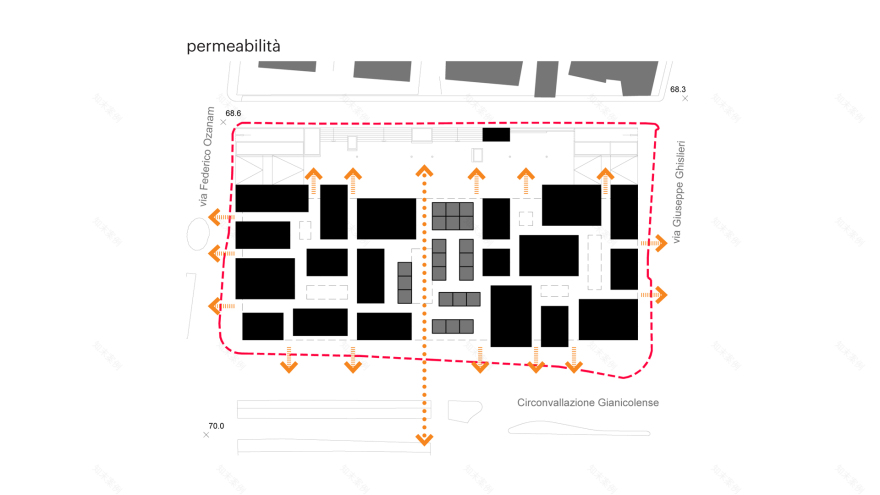 permeabilità

68.3

68.6

via Federico Ozanam

via Giuseppe Ghislieri

Circonvallazione Gianicolense

70.0