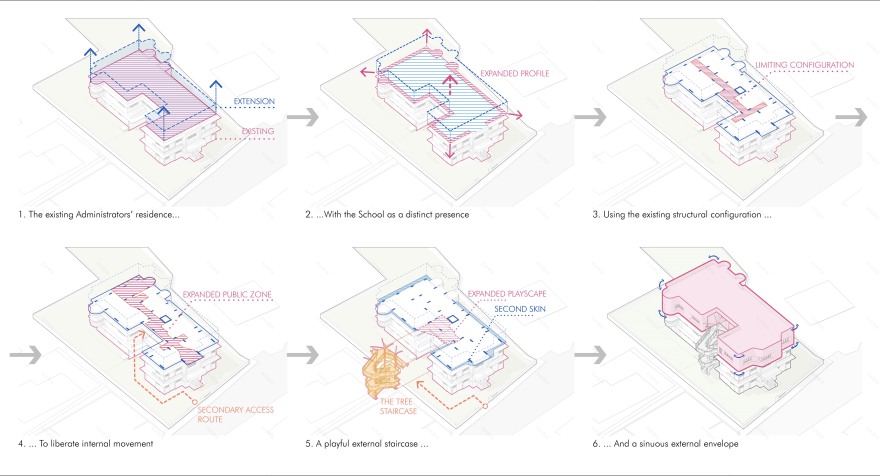 EXTENSION

EXISTING

1. The existing Administrators' residence...

EXPANDED PROFILE

2. ...With the School as a distinct presence

LIMITING CONFIGURATION

3. Using the existing structural configuration ...

EXPANDED PUBLIC ZONE

SECONDARY ACCESS ROUTE

4. ... To liberate internal movement

EXPANDED PLAYSCAPE

SECOND SKIN

THE TREE STAIRCASE

5. A playful external staircase ...

6. ... And a sinuous external envelope