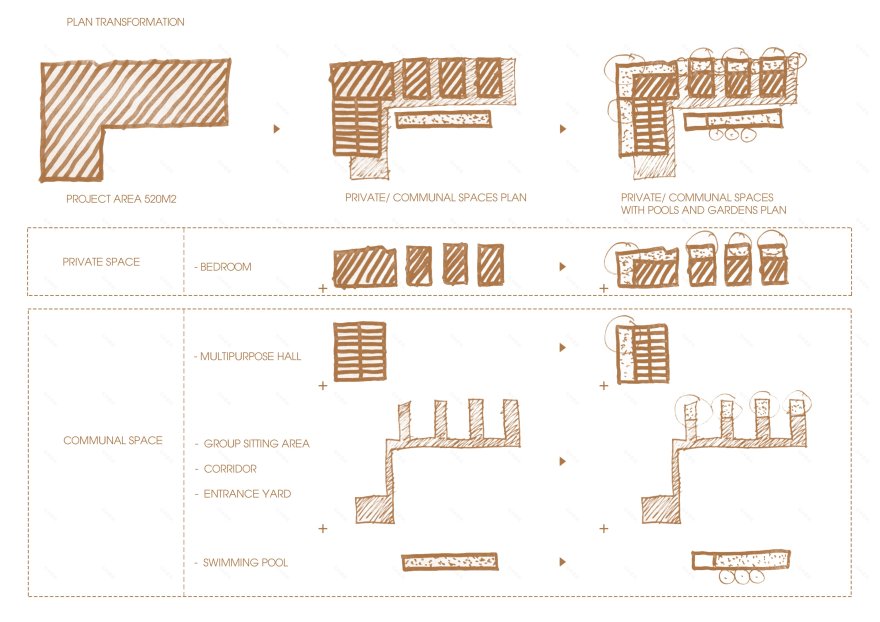 PLAN TRANSFORMATION

PROJECT AREA 520M2

PRIVATE/ COMMUNAL SPACES PLAN

PRIVATE/ COMMUNAL SPACES WITH POOLS AND GARDENS PLAN

PRIVATE SPACE

- BEDROOM

+

+

COMMUNAL SPACE

- MULTIPURPOSE HALL

+

+

- GROUP SITTING AREA

- CORRIDOR

- ENTRANCE YARD

+

+

- SWIMMING POOL