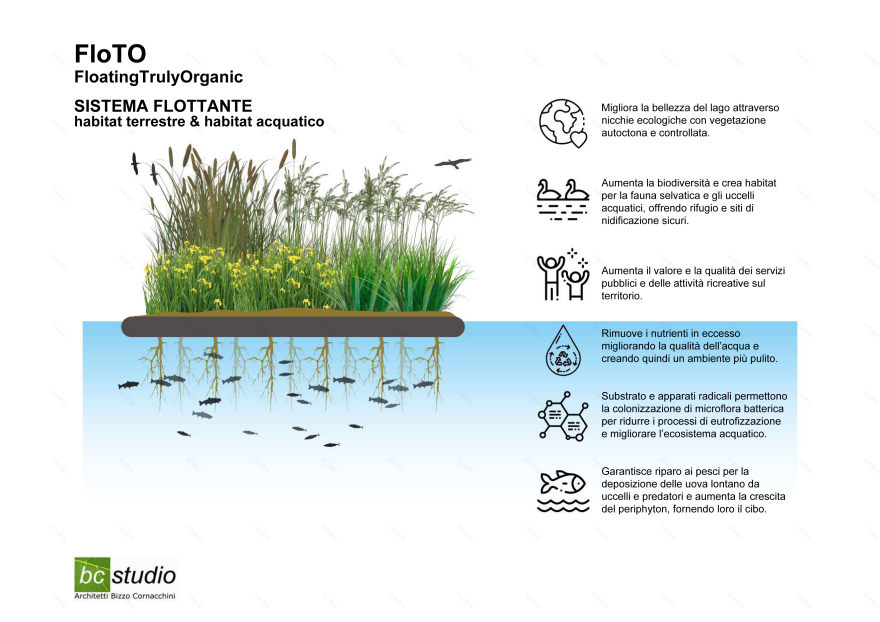 FloTO
FloatingTrulyOrganic

SISTEMA FLOTTANTE
habitat terrestre & habitat acquatico

Migliora la bellezza del lago attraverso nicchie ecologiche con vegetazione autoctona e controllata.

Aumenta la biodiversità e crea habitat per la fauna selvatica e gli uccelli acquatici, offrendo rifugio e siti di nidificazione sicuri.

Aumenta il valore e la qualità dei servizi pubblici e delle attività ricreative sul territorio.

Rimuove i nutrienti in eccesso migliorando la qualità dell'acqua e creando quindi un ambiente più pulito.

Substrato e apparati radicali permettono la colonizzazione di microflora batterica per ridurre i processi di eutrofizzazione e migliorare l'ecosistema acquatico.

Garantisce riparo ai pesci per la deposizione delle uova lontano da uccelli e predatori e aumenta la crescita del periphyton, fornendo loro il cibo.

bc studio
Architetti Bizzo Cornacchini