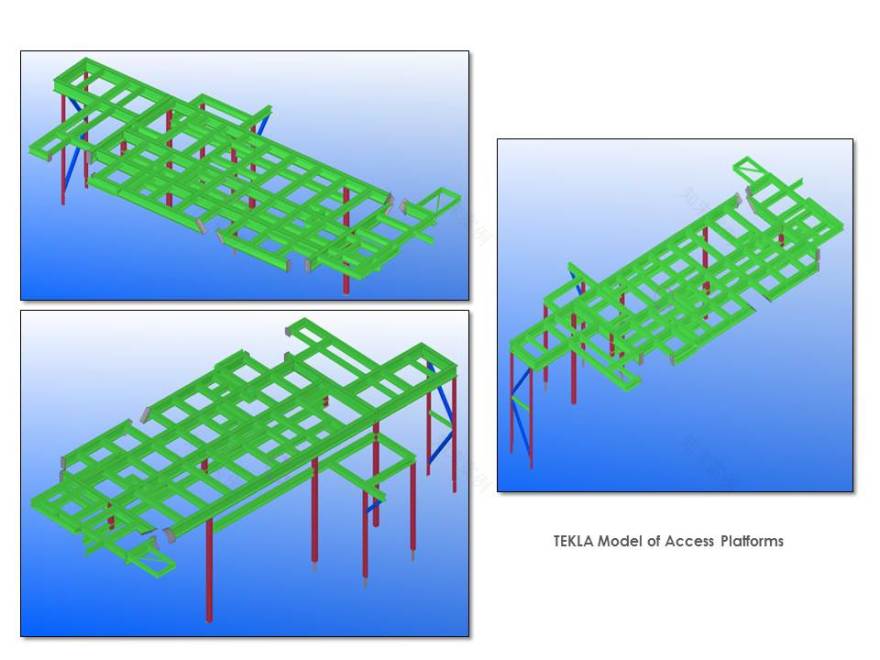 TEKLA Model of Access Platforms