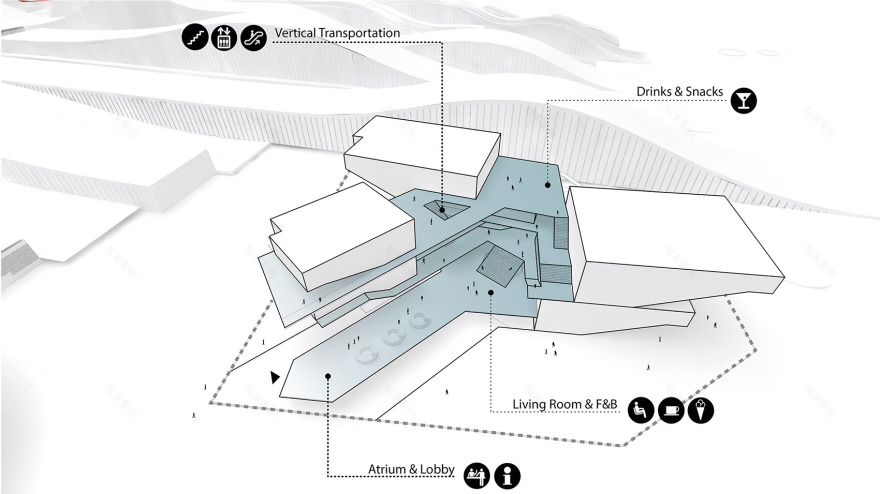 Vertical Transportation

Drinks & Snacks

Living Room & F&B

Atrium & Lobby