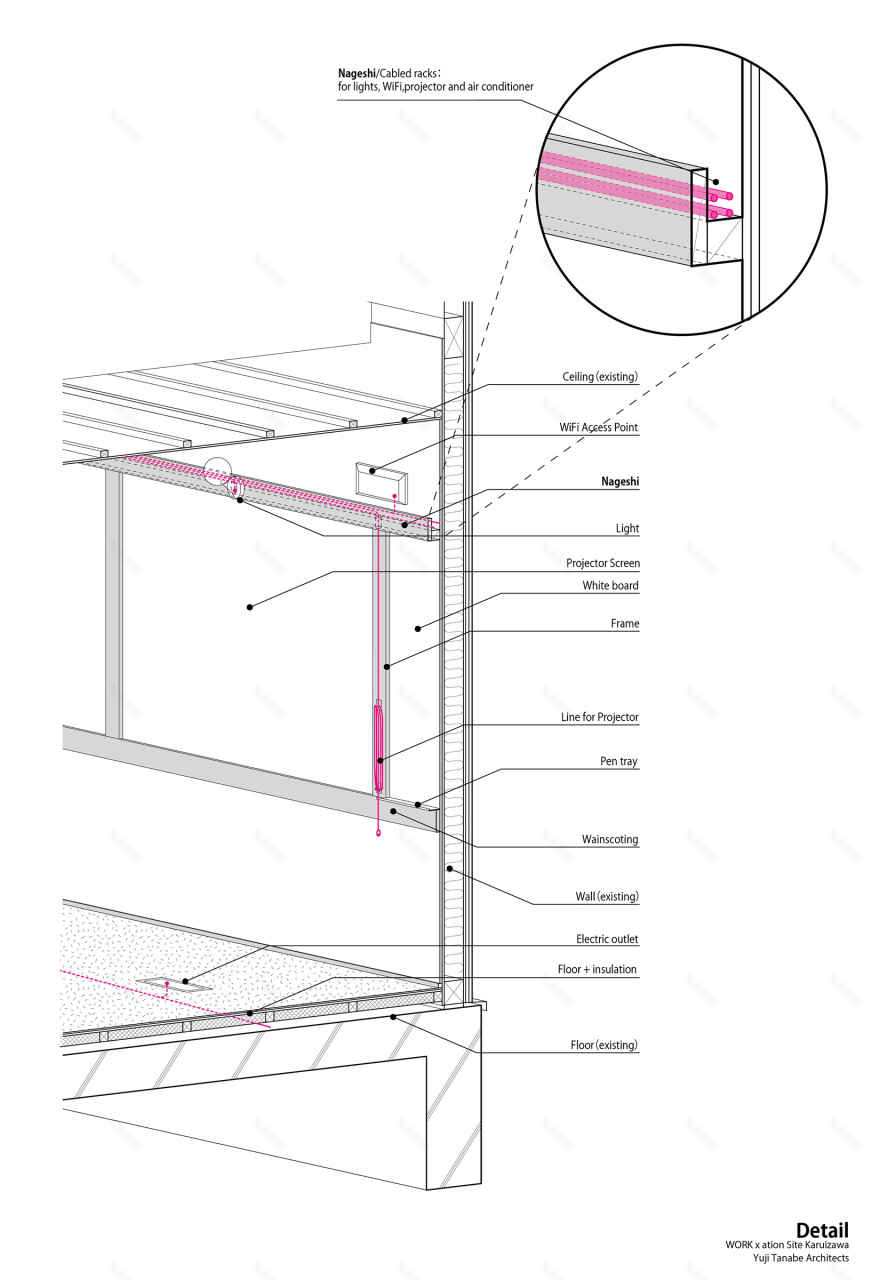 Nageshi/Cabled racks：
for lights, WiFi,projector and air conditioner

Ceiling (existing)

WiFi Access Point

Nageshi

Light

Projector Screen

White board

Frame

Line for Projector

Pen tray

Wainscoting

Wall (existing)

Electric outlet

Floor + insulation

Floor (existing)

Detail
WORK x ation Site Karuizawa
Yuji Tanabe Architects