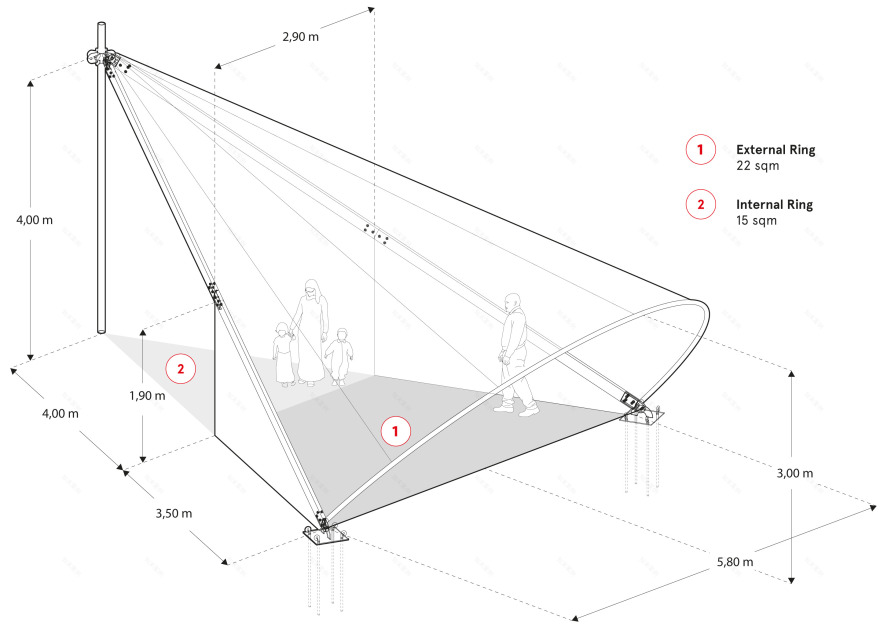 2,90 m

1 External Ring
22 sqm

2 Internal Ring
15 sqm

4,00 m

2

1,90 m

1

4,00 m

3,50 m

3,00 m

5,80 m