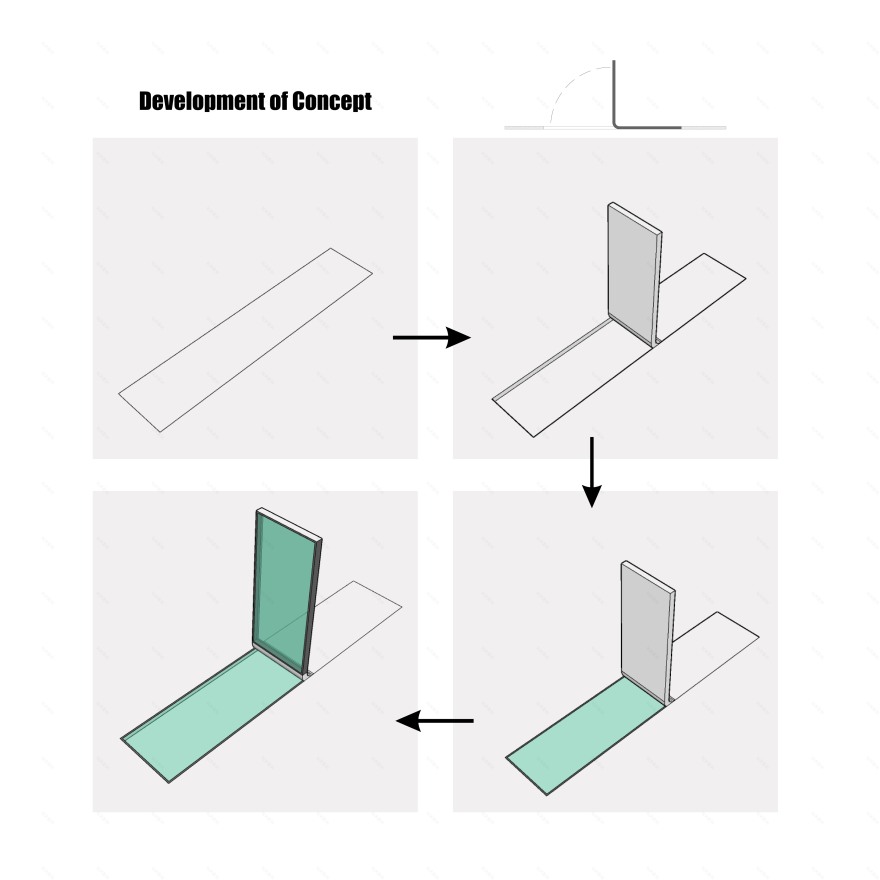 Development of Concept