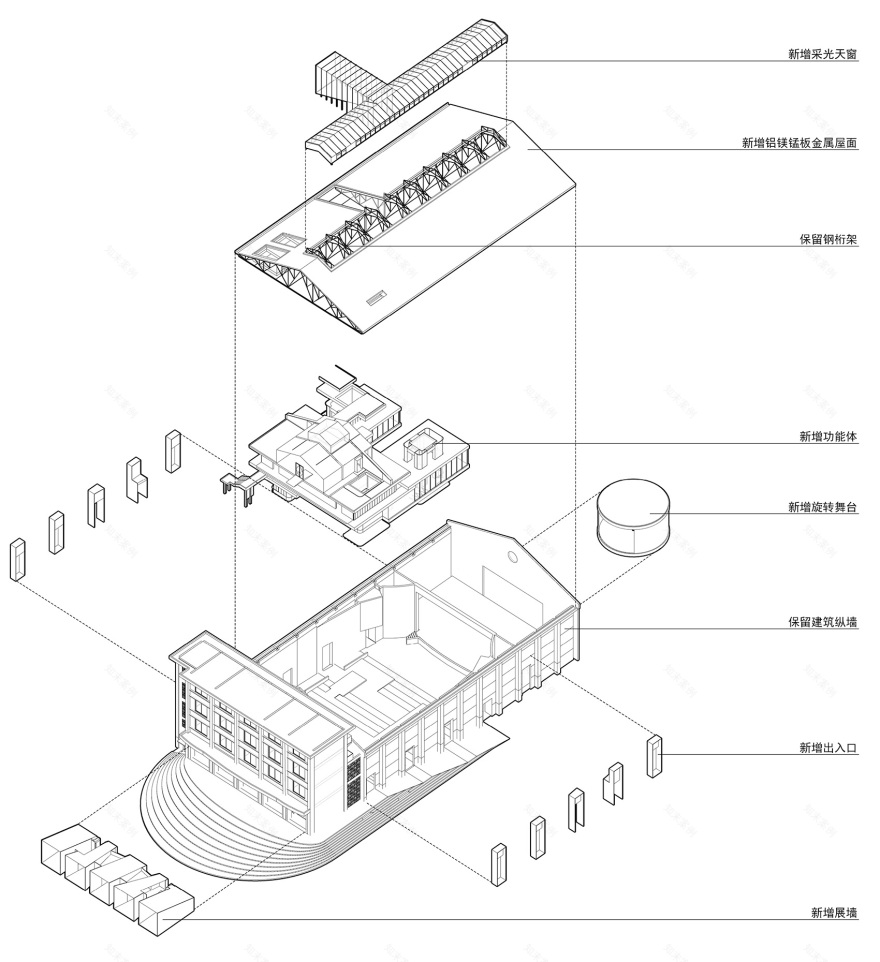 新增采光天窗

新增铝镁锰板金属屋面

保留钢桁架

新增功能体

新增旋转舞台

保留建筑纵墙

新增出入口

新增展墙