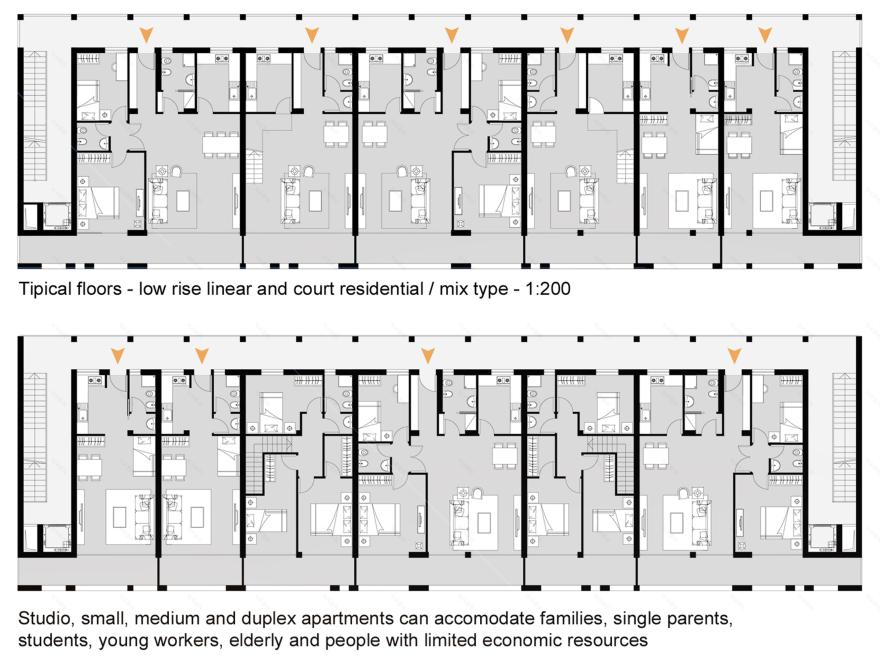 Tipical floors - low rise linear and court residential / mix type - 1:200

Studio, small, medium and duplex apartments can accomodate families, single parents, students, young workers, elderly and people with limited economic resources