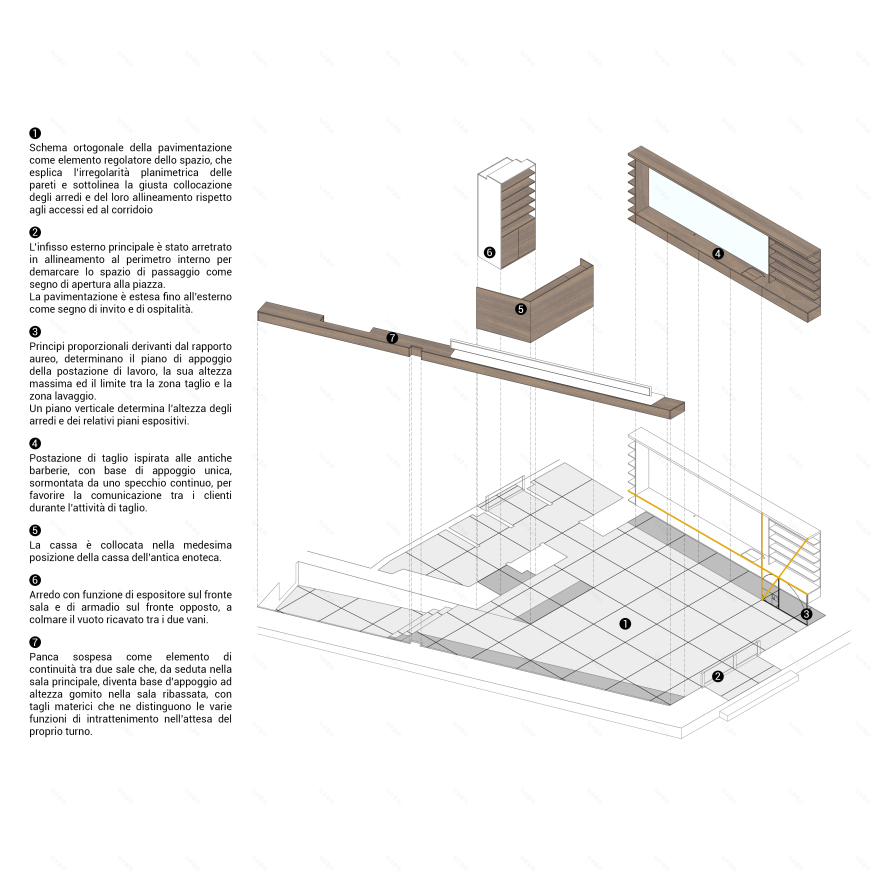 ❶
Schema ortogonale della pavimentazione come elemento regolatore dello spazio, che esplica l'irregolarità planimetrica delle pareti e sottolinea la giusta collocazione degli arredi e del loro allineamento rispetto agli accessi ed al corridoio

❷
L'infisso esterno principale è stato arretrato in allineamento al perimetro interno per demarcare lo spazio di passaggio come segno di apertura alla piazza.
La pavimentazione è estesa fino all'esterno come segno di invito e di ospitalità.

❸
Principi proporzionali derivanti dal rapporto aureo, determinano il piano di appoggio della postazione di lavoro, la sua altezza massima ed il limite tra la zona taglio e la zona lavaggio.
Un piano verticale determina l'altezza degli arredi e dei relativi piani espositivi.

❹
Postazione di taglio ispirata alle antiche barberie, con base di appoggio unica, sormontata da uno specchio continuo, per favorire la comunicazione tra i clienti durante l'attività di taglio.

❺
La cassa è collocata nella medesima posizione della cassa dell'antica enoteca.

❻
Arredo con funzione di espositore sul fronte sala e di armadio sul fronte opposto, a colmare il vuoto ricavato tra i due vani.

❼
Panca sospesa come elemento di continuità tra due sale che, da seduta nella sala principale, diventa base d'appoggio ad altezza gomito nella sala ribassata, con tagli materici che ne distinguono le varie funzioni di intrattenimento nell'attesa del proprio turno.

❻ ❹ ❺ ❼ ❶ ❸ ❷