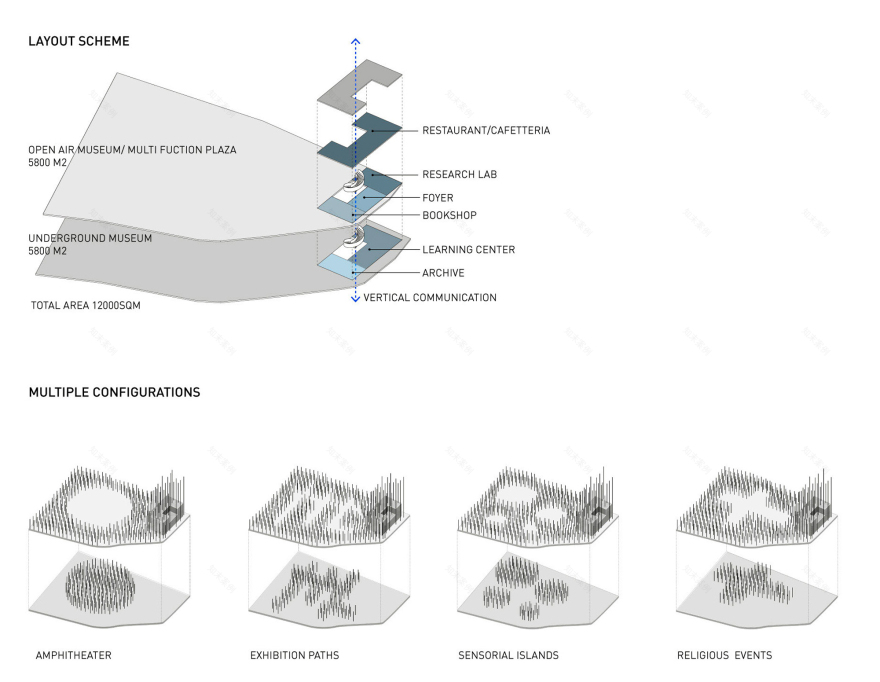 LAYOUT SCHEME

OPEN AIR MUSEUM/ MULTI FUCTION PLAZA
5800 M2

UNDERGROUND MUSEUM
5800 M2

TOTAL AREA 12000SQM

RESTAURANT/CAFETTERIA

RESEARCH LAB

FOYER

BOOKSHOP

LEARNING CENTER

ARCHIVE

VERTICAL COMMUNICATION

MULTIPLE CONFIGURATIONS

AMPHITHEATER

EXHIBITION PATHS

SENSORIAL ISLANDS

RELIGIOUS EVENTS