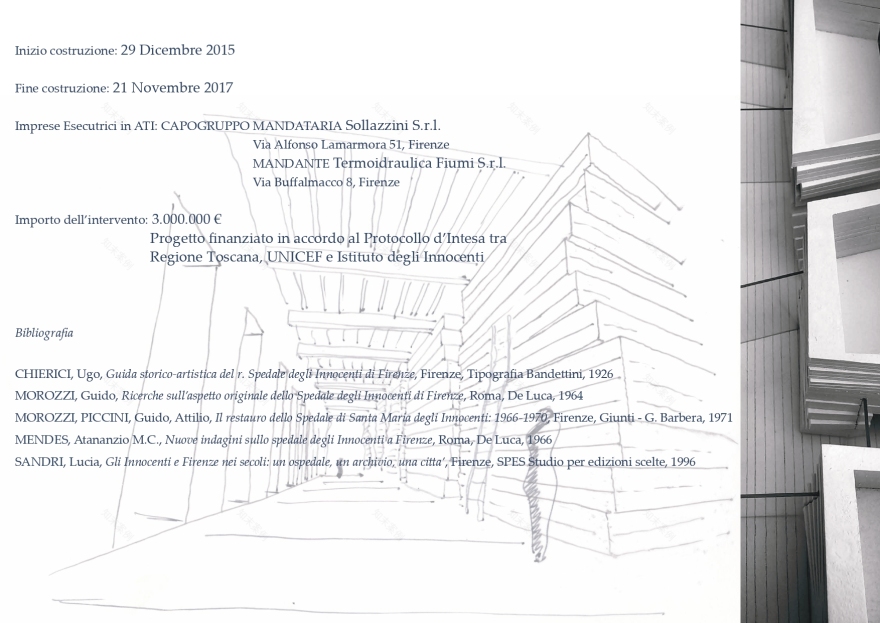 Inizio costruzione: 29 Dicembre 2015

Fine costruzione: 21 Novembre 2017

Imprese Esecutrici in ATI: CAPOGRUPPO MANDATARIA Sollazzini S.r.l.
Via Alfonso Lamarmora 51, Firenze
MANDANTE Termoidraulica Fiumi S.r.l.
Via Buffalmacco 8, Firenze

Importo dell'intervento: 3.000.000 €
Progetto finanziato in accordo al Protocollo d'Intesa tra Regione Toscana, UNICEF e Istituto degli Innocenti

Bibliografia

CHIERICI, Ugo, Guida storico-artistica del r. Spedale degli Innocenti di Firenze, Firenze, Tipografia Bandettini, 1926
MOROZZI, Guido, Ricerche sull'aspetto originale dello Spedale degli Innocenti di Firenze, Roma, De Luca, 1964
MOROZZI, PICCINI, Guido, Attilio, Il restauro dello Spedale di Santa Maria degli Innocenti: 1966-1970, Firenze, Giunti - G. Barbera, 1971
MENDES, Atananzio M.C., Nuove indagini sullo spedale degli Innocenti a Firenze, Roma, De Luca, 1966
SANDRI, Lucia, Gli Innocenti e Firenze nei secoli: un ospedale, un archivio, una citta', Firenze, SPES Studio per edizioni scelte, 1996