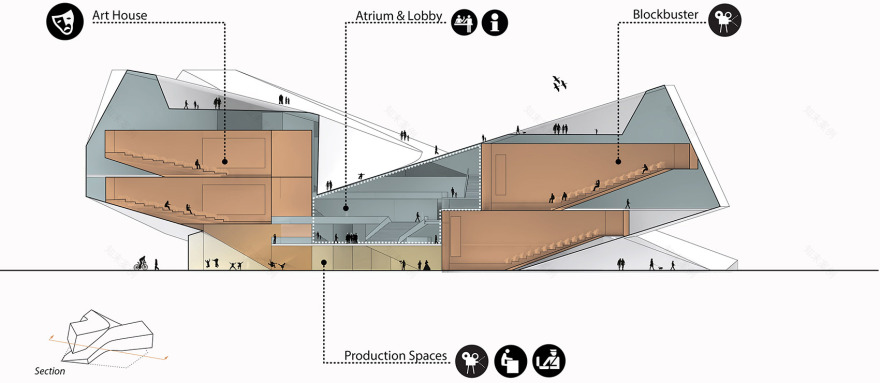 Art House

Atrium & Lobby

Blockbuster

Production Spaces

Section