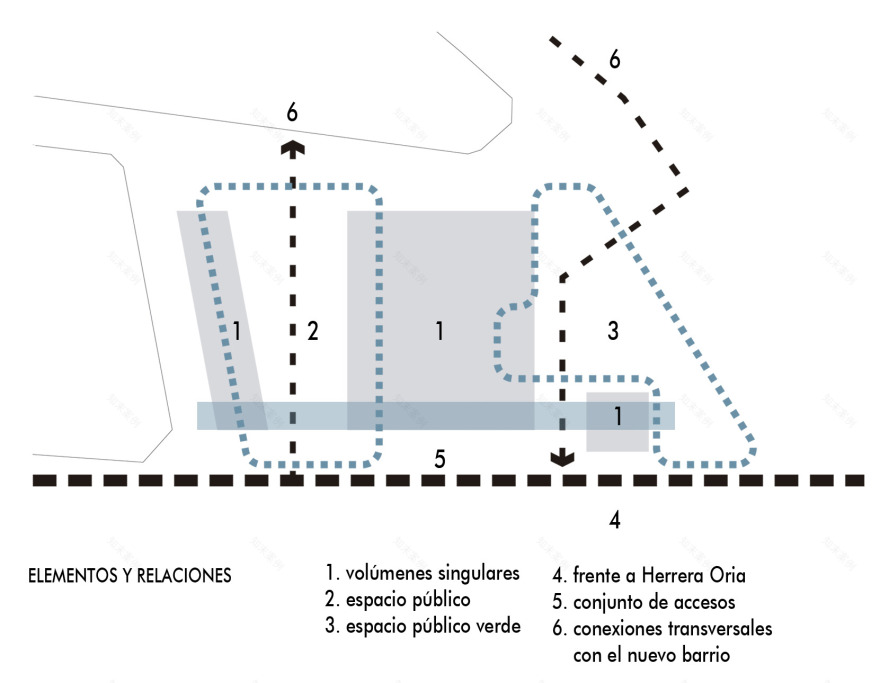 6

6

1

2

1

3

1

5

4

ELEMENTOS Y RELACIONES

1. volúmenes singulares
2. espacio público
3. espacio público verde

4. frente a Herrera Oria
5. conjunto de accesos
6. conexiones transversales con el nuevo barrio