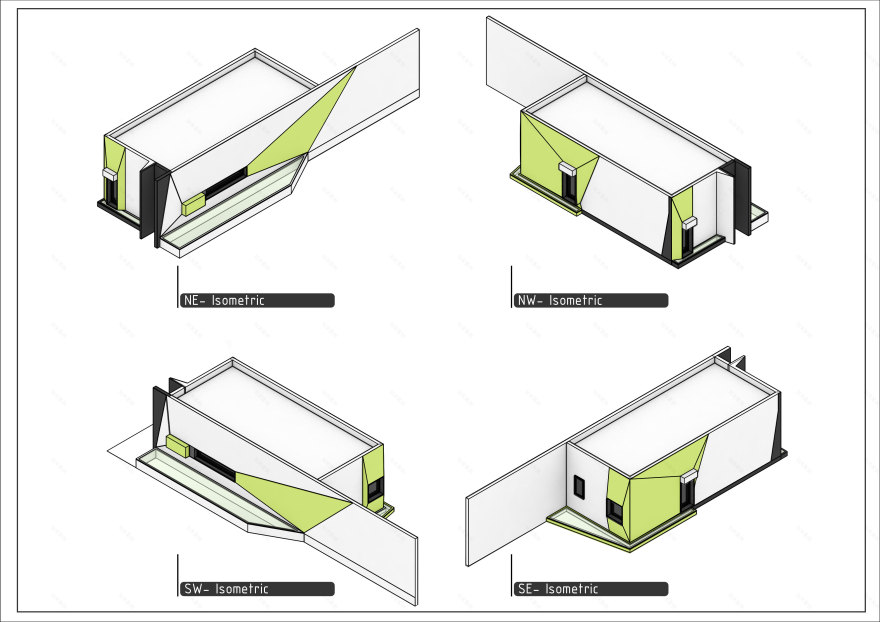 NE- Isometric

NW- Isometric

SW- Isometric

SE- Isometric