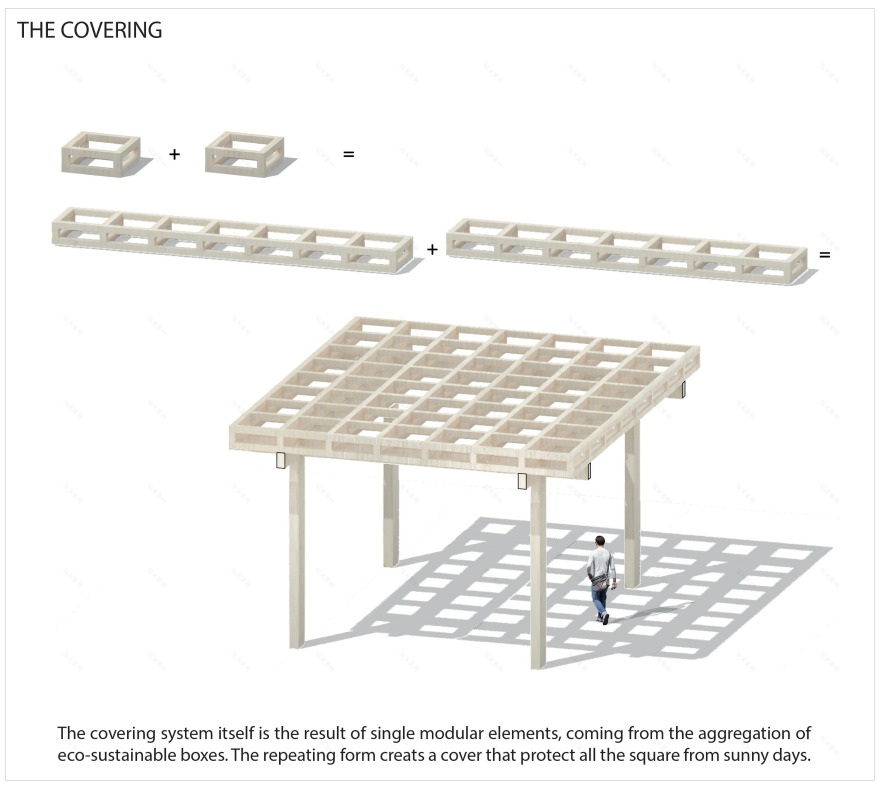 THE COVERING

+ =

+ =

The covering system itself is the result of single modular elements, coming from the aggregation of eco-sustainable boxes. The repeating form creats a cover that protect all the square from sunny days.