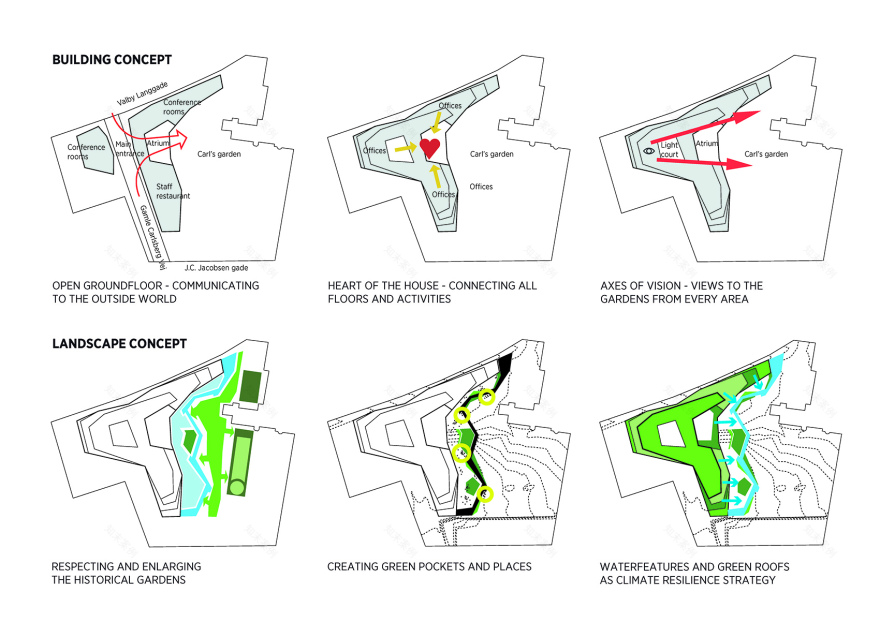 BUILDING CONCEPT

Valby Langgade

Conference rooms

Conference rooms

Main entrance

Atrium

Carl's garden

Staff restaurant

Gamle Carlsberg Vej

J.C. Jacobsen gade

OPEN GROUNDFLOOR - COMMUNICATING TO THE OUTSIDE WORLD

Offices

Offices

Carl's garden

Offices

Offices

HEART OF THE HOUSE - CONNECTING ALL FLOORS AND ACTIVITIES

Light court

Atrium

Carl's garden

AXES OF VISION - VIEWS TO THE GARDENS FROM EVERY AREA

LANDSCAPE CONCEPT

RESPECTING AND ENLARGING THE HISTORICAL GARDENS

CREATING GREEN POCKETS AND PLACES

WATERFEATURES AND GREEN ROOFS AS CLIMATE RESILIENCE STRATEGY